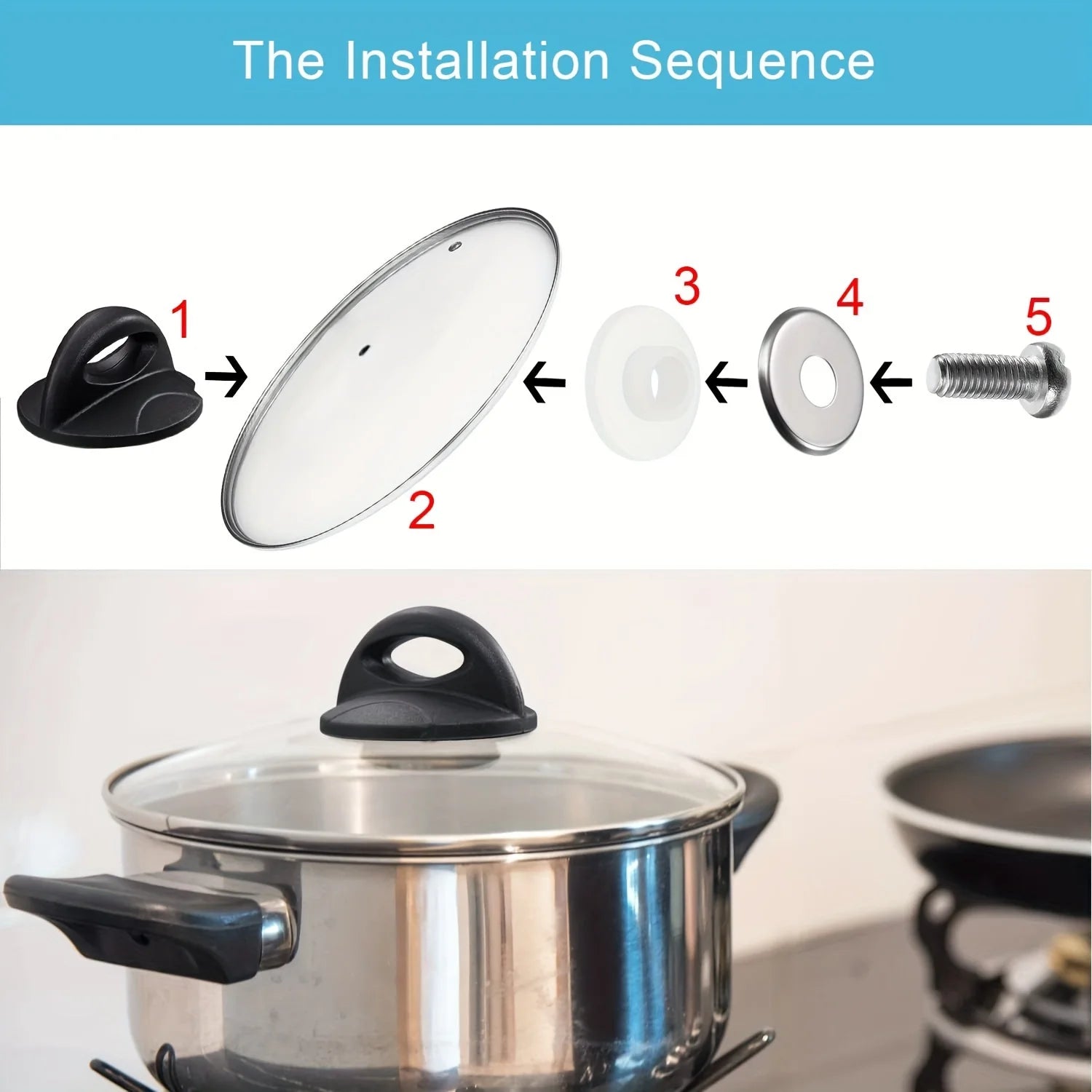 The Installation Sequence

1

2

3

4

5