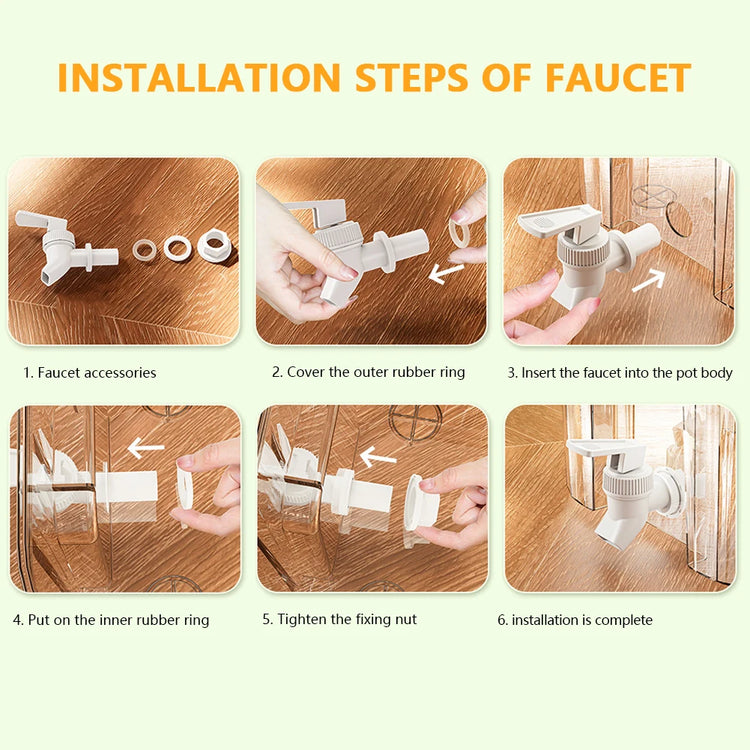 INSTALLATION STEPS OF FAUCET

1. Faucet accessories

2. Cover the outer rubber ring

3. Insert the faucet into the pot body

4. Put on the inner rubber ring

5. Tighten the fixing nut

6. installation is complete