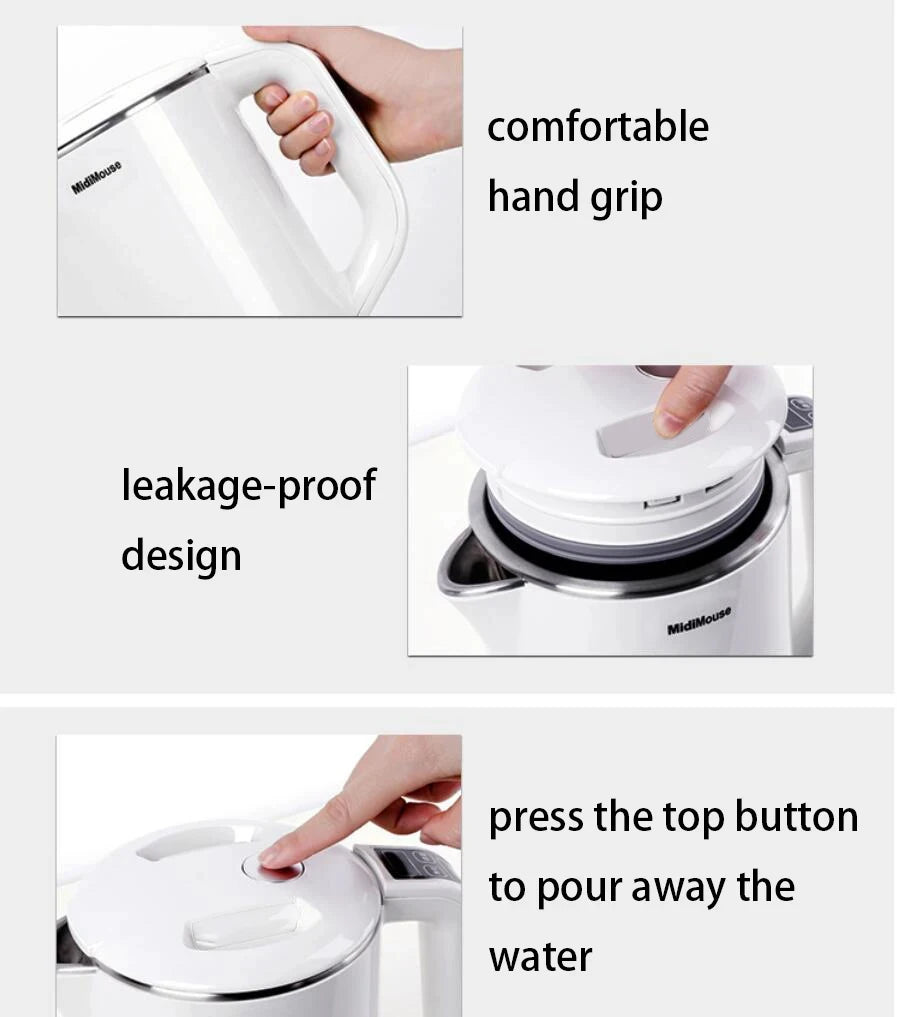 MidiMouse

comfortable hand grip

leakage-proof design

MidiMouse

press the top button to pour away the water